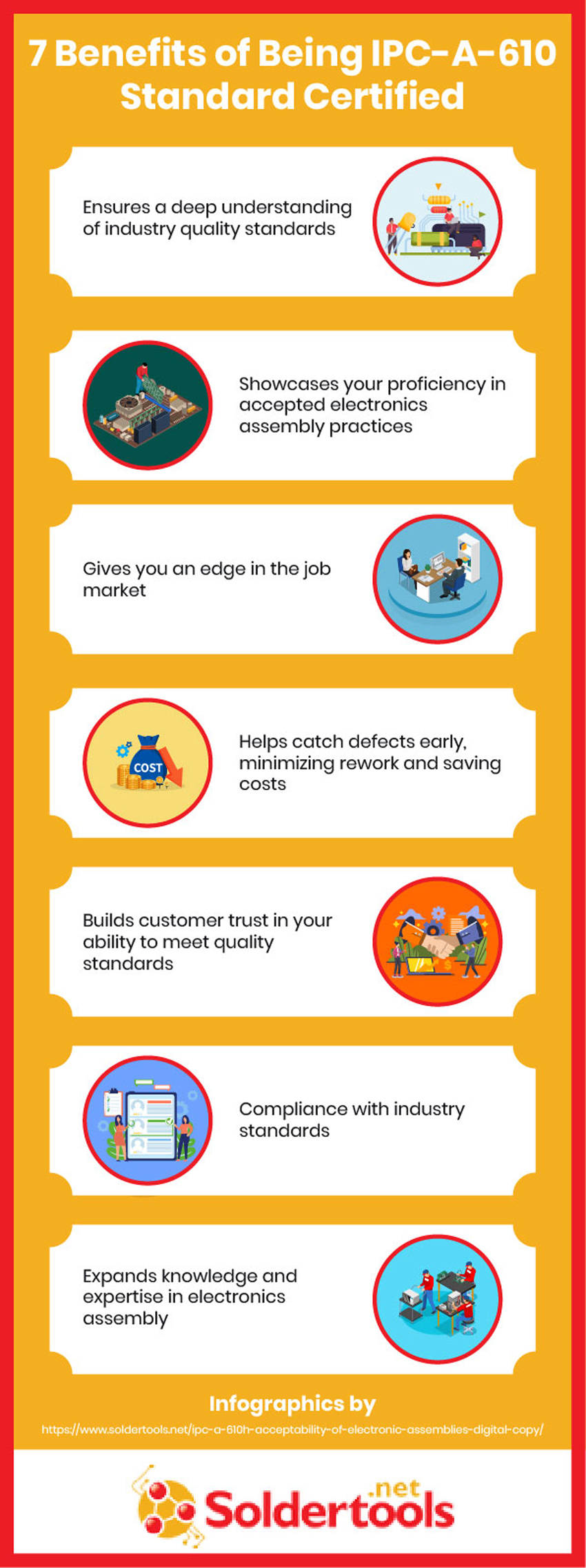 7 Benefits of Being IPC-A-610 Standard Certified

Ensures a deep understanding of industry quality standards

Showcases your proficiency in accepted electronics assembly practices

Gives you an edge in the job market

COST

Helps catch defects early, minimizing rework and saving costs

Builds customer trust in your ability to meet quality standards

Compliance with industry standards

Expands knowledge and expertise in electronics assembly

Infographics by

https://www.soldertools.net/ipc-a-610h-acceptability-of-electronic-assemblies-digital-copy/

Soldertools.net